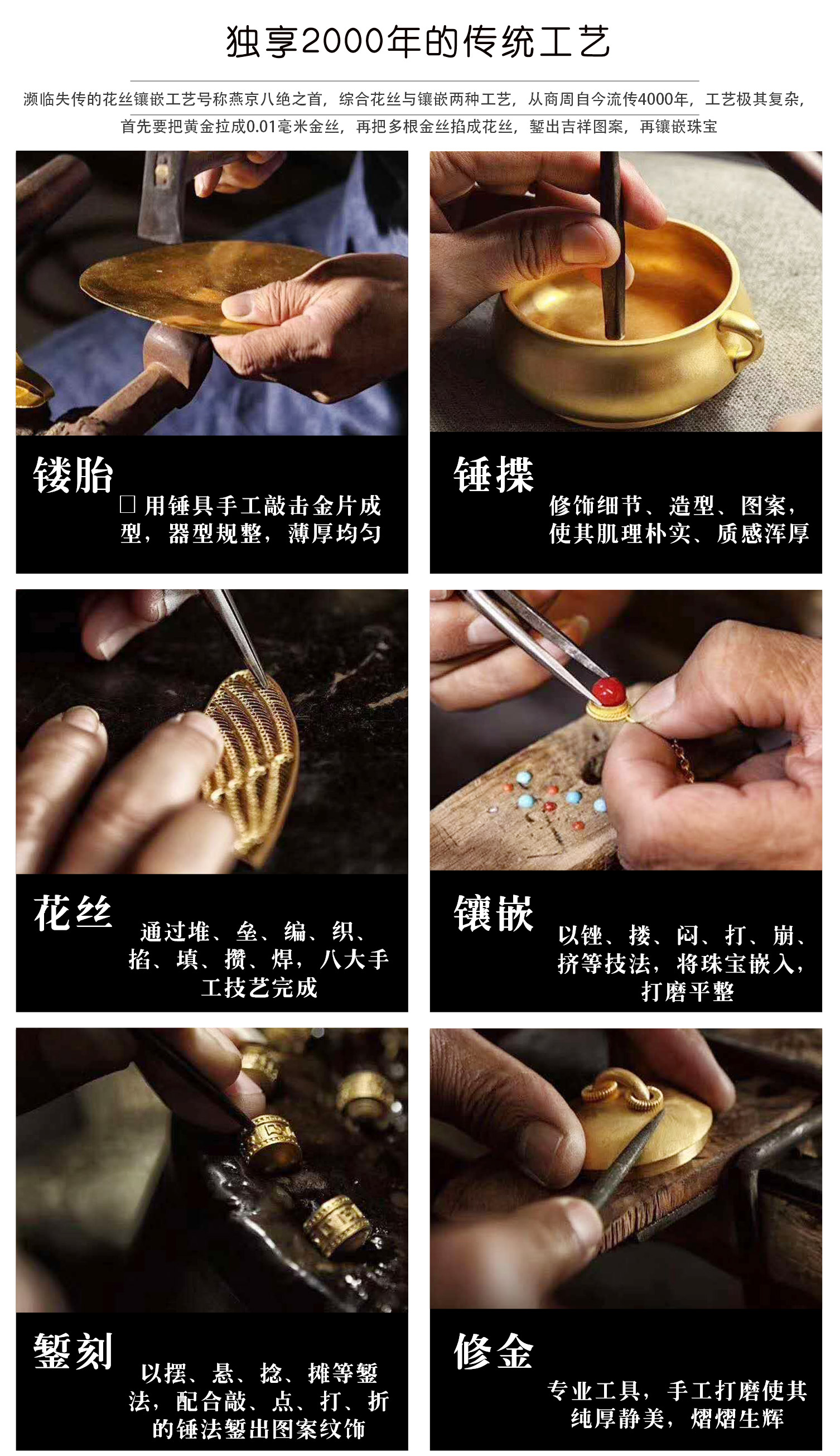 独享2000年的传统工艺

濒临失传的花丝镶嵌工艺号称燕京八绝之首，综合花丝与镶嵌两种工艺，从商周自今流传4000年，工艺极其复杂，首先要把黄金拉成0.01毫米金丝，再把多根金丝掐成花丝，錾出吉祥图案，再镶嵌珠宝

镂胎

□ 用锤具手工敲击金片成型，器型规整，薄厚均匀

锤揲

修饰细节、造型、图案，使其肌理朴实、质感浑厚

花丝

通过堆、垒、编、织、掐、填、攒、焊，八大手工技艺完成

镶嵌

以锉、搂、闷、打、崩、挤等技法，将珠宝嵌入，打磨平整

錾刻

以摆、悬、捻、摊等錾法，配合敲、点、打、折的锤法錾出图案纹饰

修金

专业工具，手工打磨使其纯厚静美，熠熠生辉