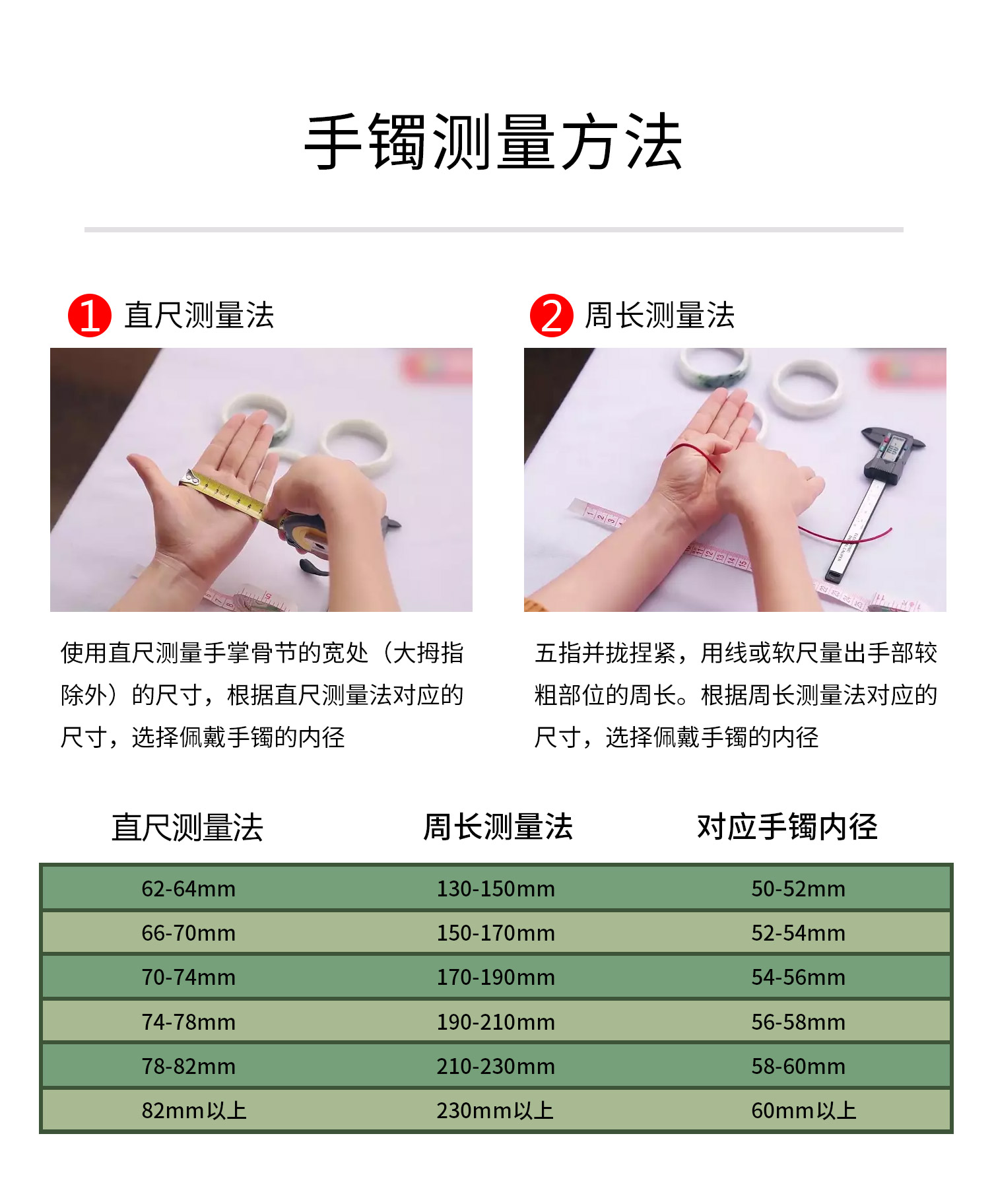 手镯测量方法

1 直尺测量法

使用直尺测量手掌骨节的宽处（大拇指除外）的尺寸，根据直尺测量法对应的尺寸，选择佩戴手镯的内径

2 周长测量法

五指并拢捏紧，用线或软尺量出手部较粗部位的周长。根据周长测量法对应的尺寸，选择佩戴手镯的内径

| 直尺测量法 | 周长测量法 | 对应手镯内径 |
|---|---|---|
| 62-64mm | 130-150mm | 50-52mm |
| 66-70mm | 150-170mm | 52-54mm |
| 70-74mm | 170-190mm | 54-56mm |
| 74-78mm | 190-210mm | 56-58mm |
| 78-82mm | 210-230mm | 58-60mm |
| 82mm以上 | 230mm以上 | 60mm以上 |